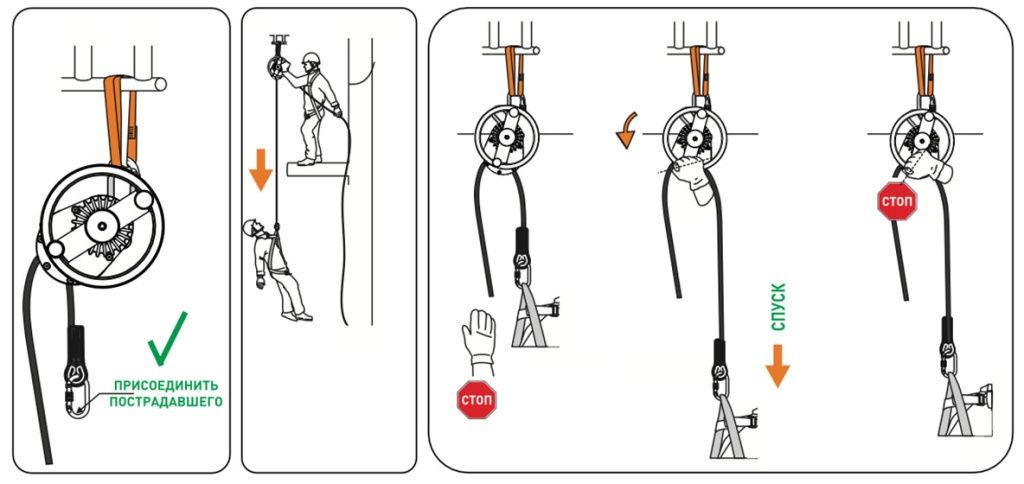 ПРИСОЕДИНИТЬ ПОСТРАДАВШЕГО

СТОП

СПУСК

СТОП